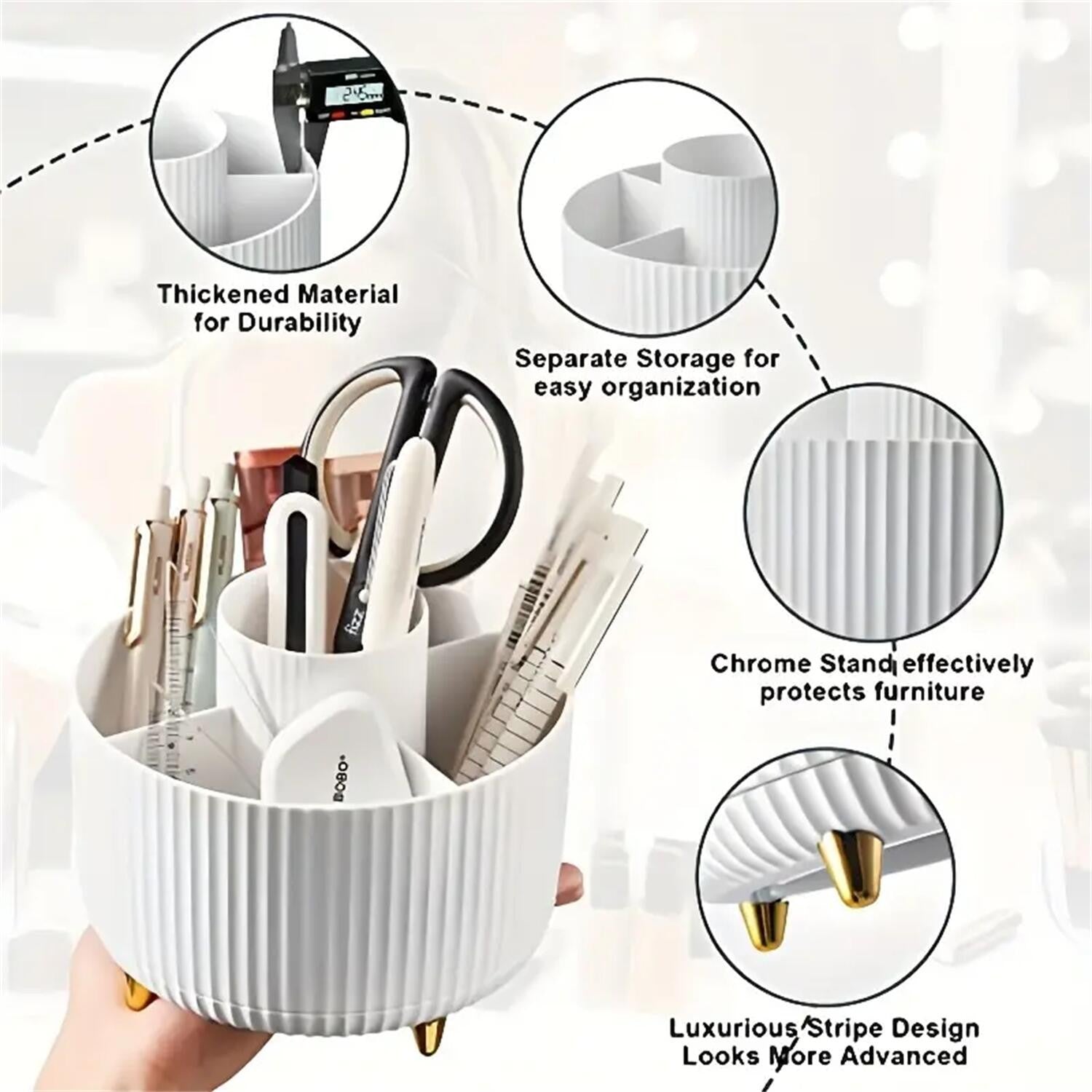 Thickened Material for Durability

Separate Storage for easy organization

Chrome Stand effectively protects furniture

Luxurious Stripe Design Looks More Advanced

fizz

BOBO