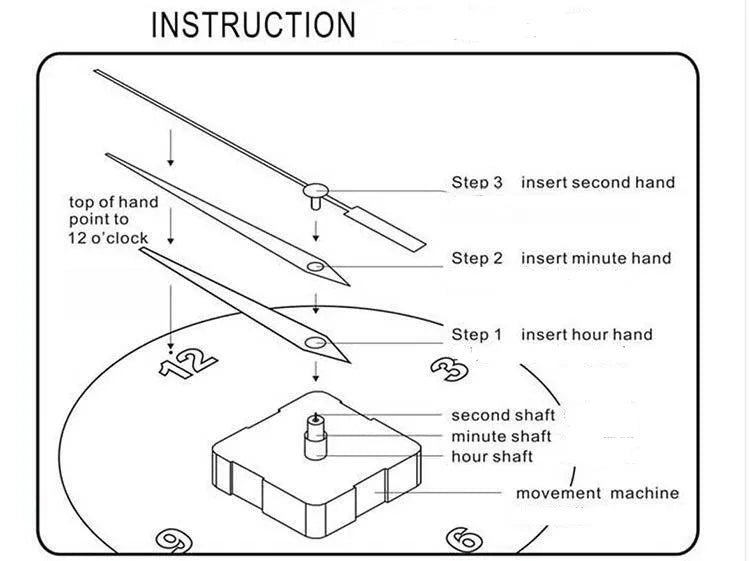 INSTRUCTION

top of hand point to 12 o'clock

Step 3 insert second hand

Step 2 insert minute hand

Step 1 insert hour hand

12

3

second shaft

minute shaft

hour shaft

movement machine

9

6