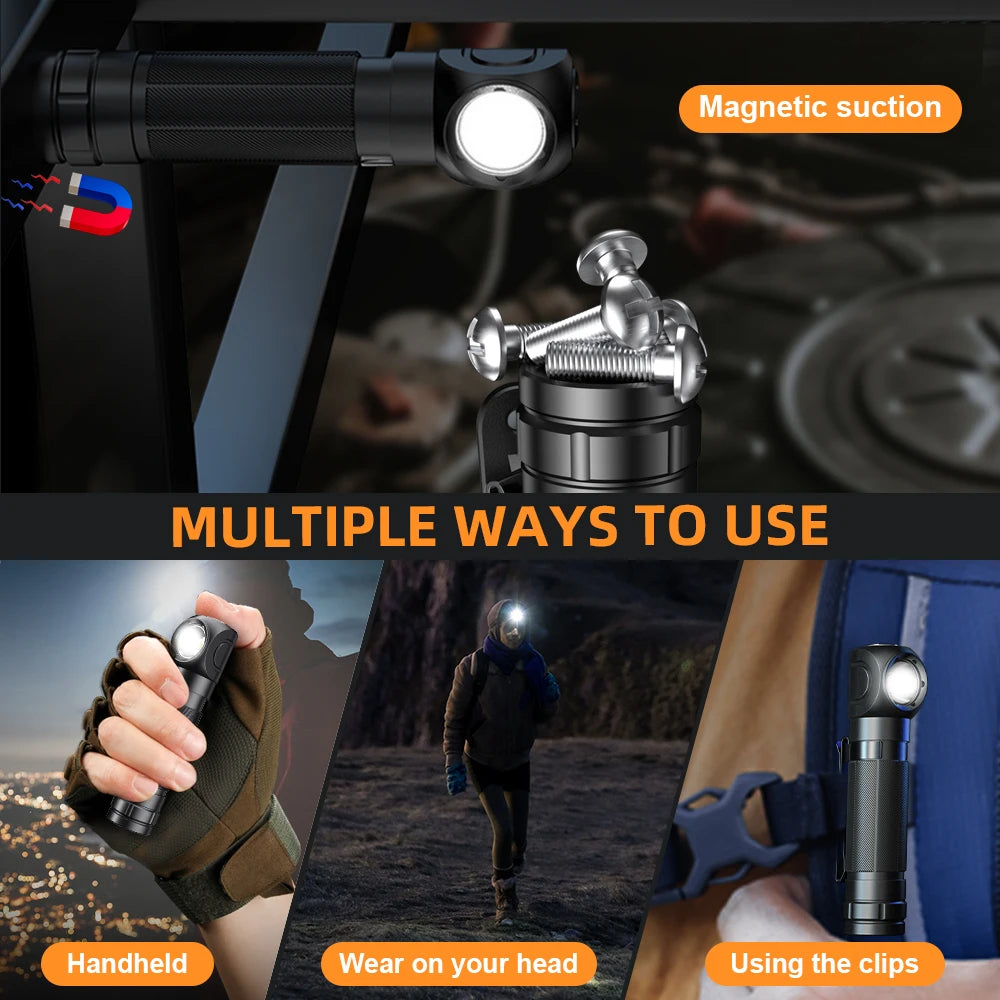 Magnetic suction

MULTIPLE WAYS TO USE

Handheld

Wear on your head

Using the clips