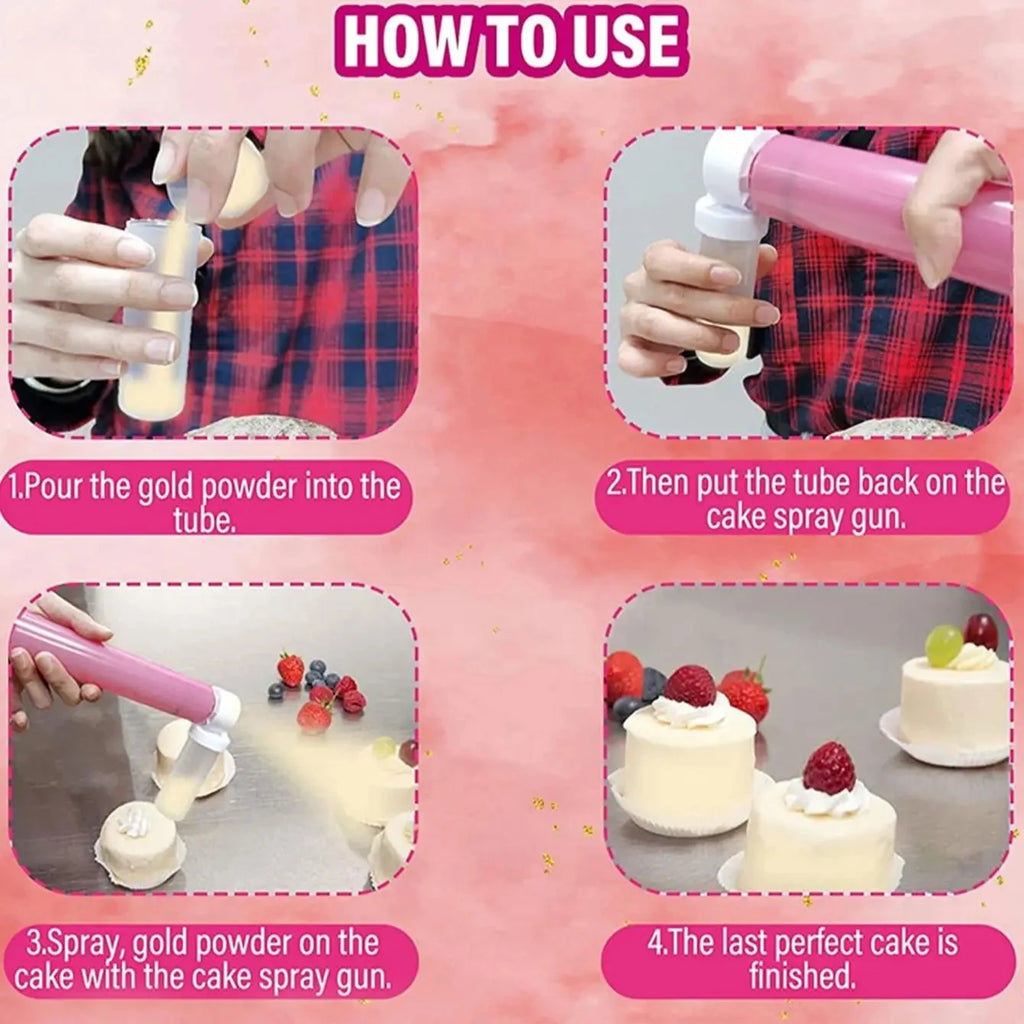 HOW TO USE

1.Pour the gold powder into the tube.

2.Then put the tube back on the cake spray gun.

3.Spray, gold powder on the cake with the cake spray gun.

4.The last perfect cake is finished.