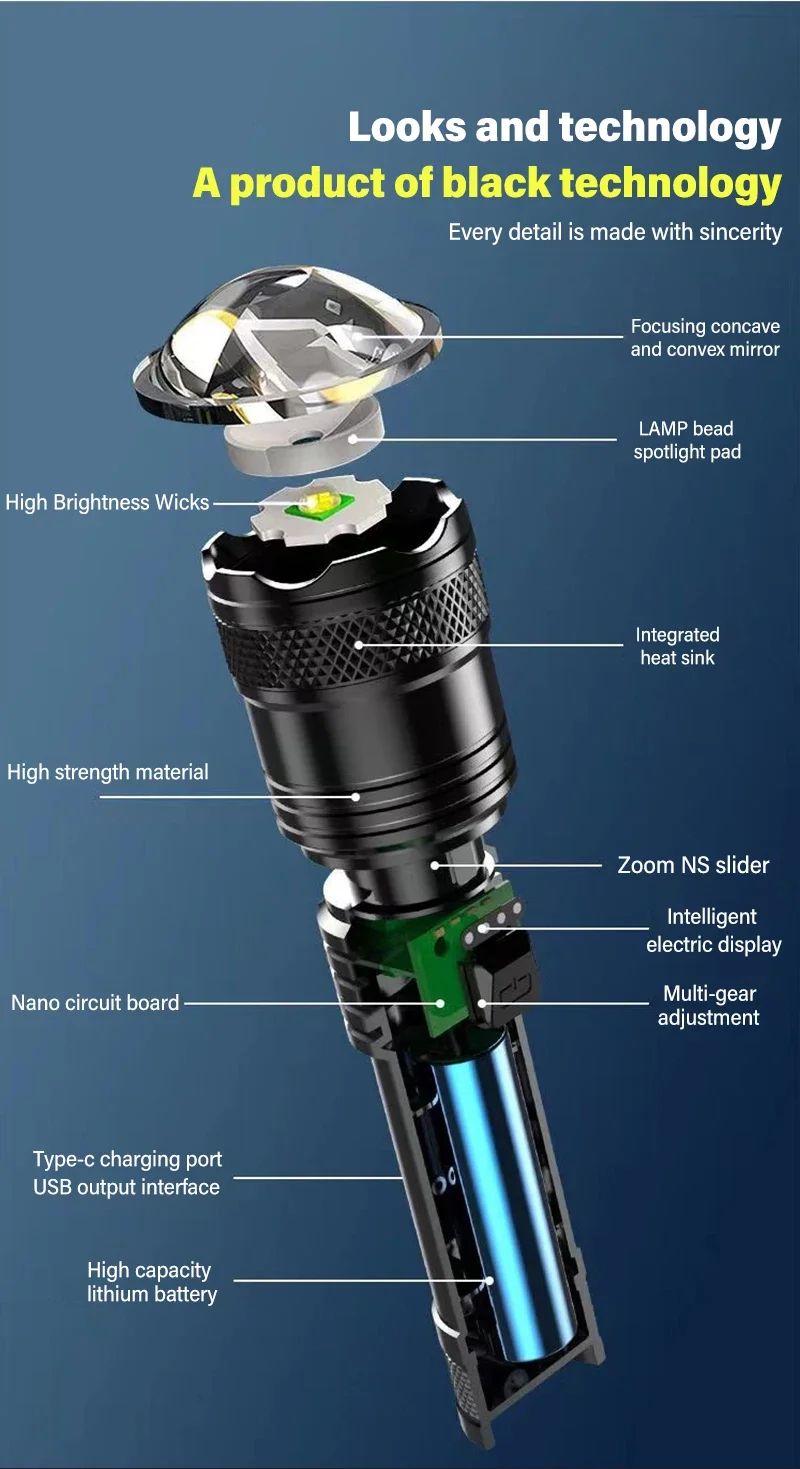 Looks and technology
A product of black technology
Every detail is made with sincerity

Focusing concave and convex mirror

LAMP bead spotlight pad

High Brightness Wicks

Integrated heat sink

High strength material

Zoom NS slider

Intelligent electric display

Nano circuit board

Multi-gear adjustment

Type-c charging port
USB output interface

High capacity lithium battery