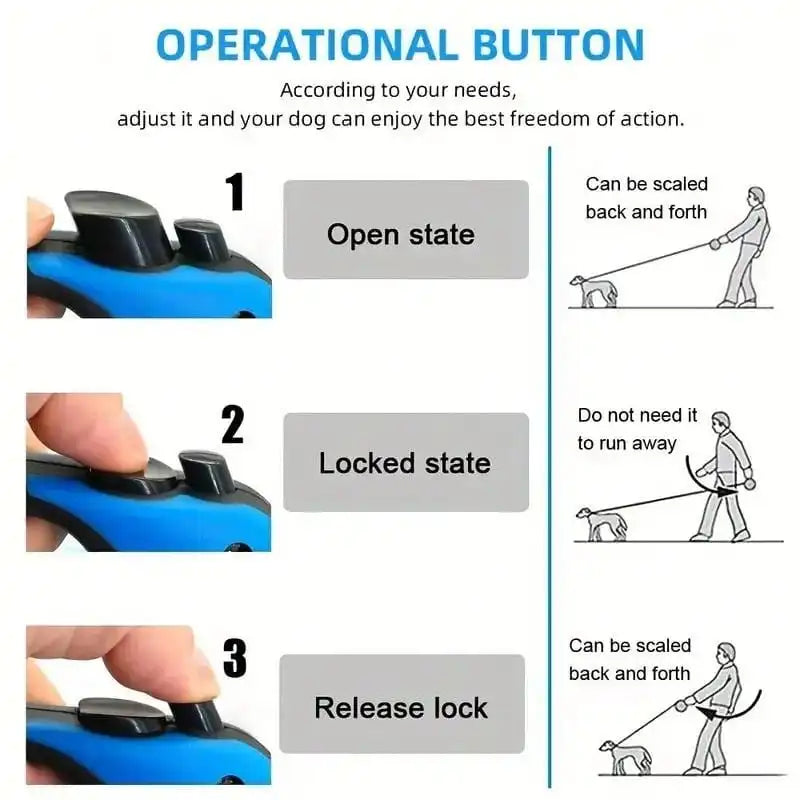 OPERATIONAL BUTTON

According to your needs,
adjust it and your dog can enjoy the best freedom of action.

1

Open state

Can be scaled back and forth

2

Locked state

Do not need it to run away

3

Release lock

Can be scaled back and forth