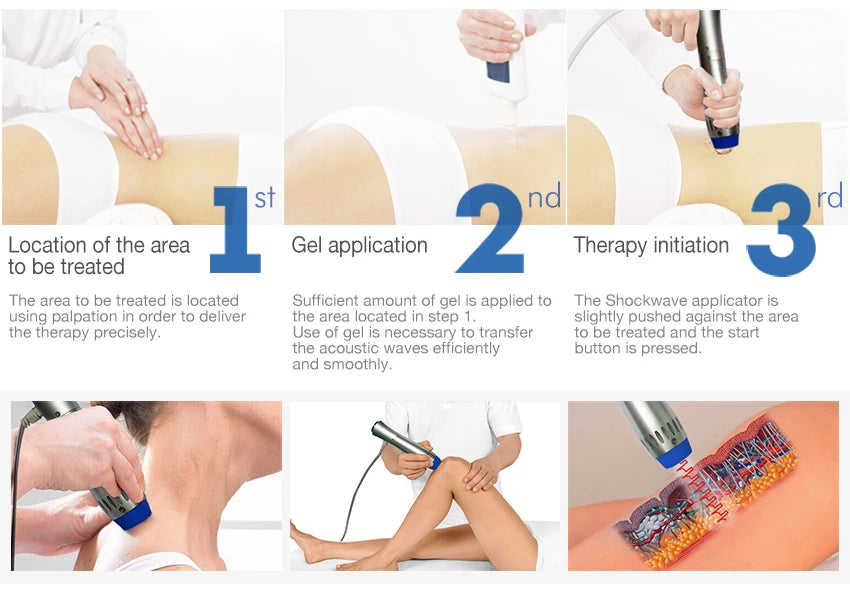 1st

Location of the area to be treated

The area to be treated is located using palpation in order to deliver the therapy precisely.

2nd

Gel application

Sufficient amount of gel is applied to the area located in step 1.
Use of gel is necessary to transfer the acoustic waves efficiently and smoothly.

3rd

Therapy initiation

The Shockwave applicator is slightly pushed against the area to be treated and the start button is pressed.