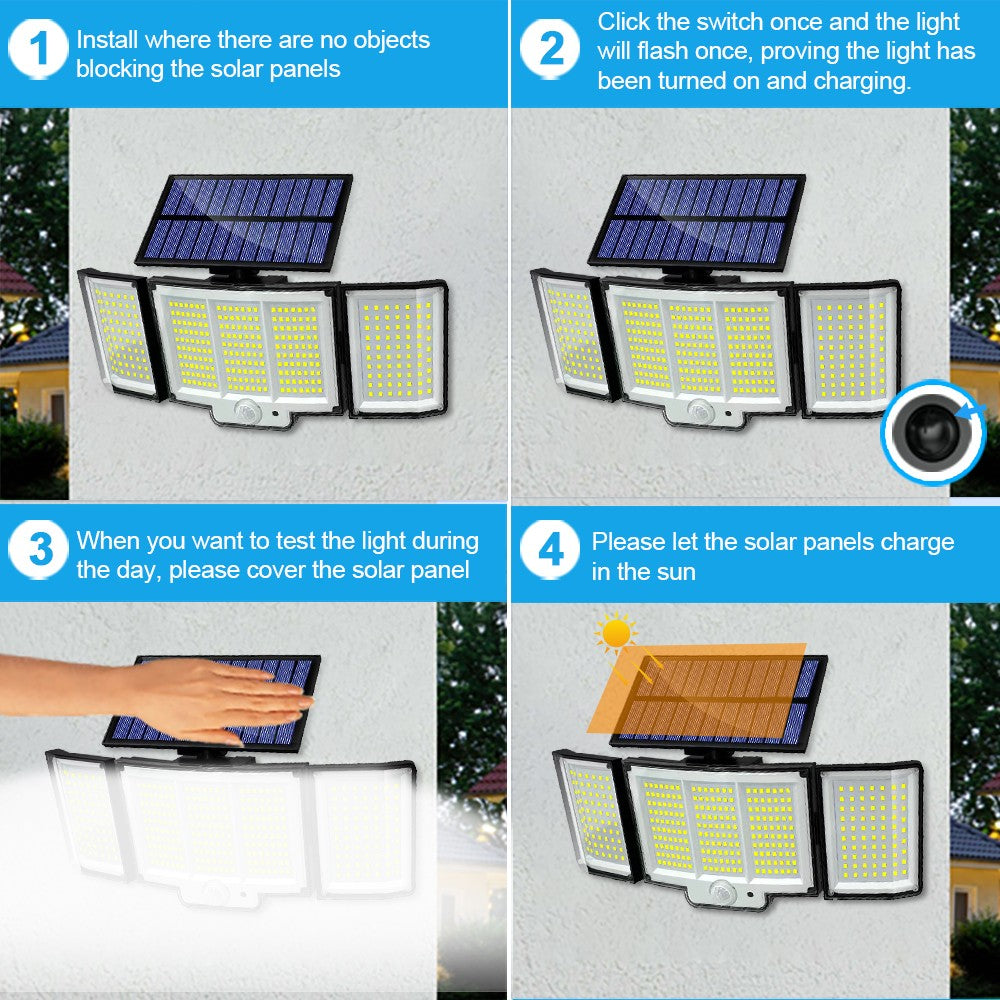 1 Install where there are no objects blocking the solar panels

2 Click the switch once and the light will flash once, proving the light has been turned on and charging.

3 When you want to test the light during the day, please cover the solar panel

4 Please let the solar panels charge in the sun