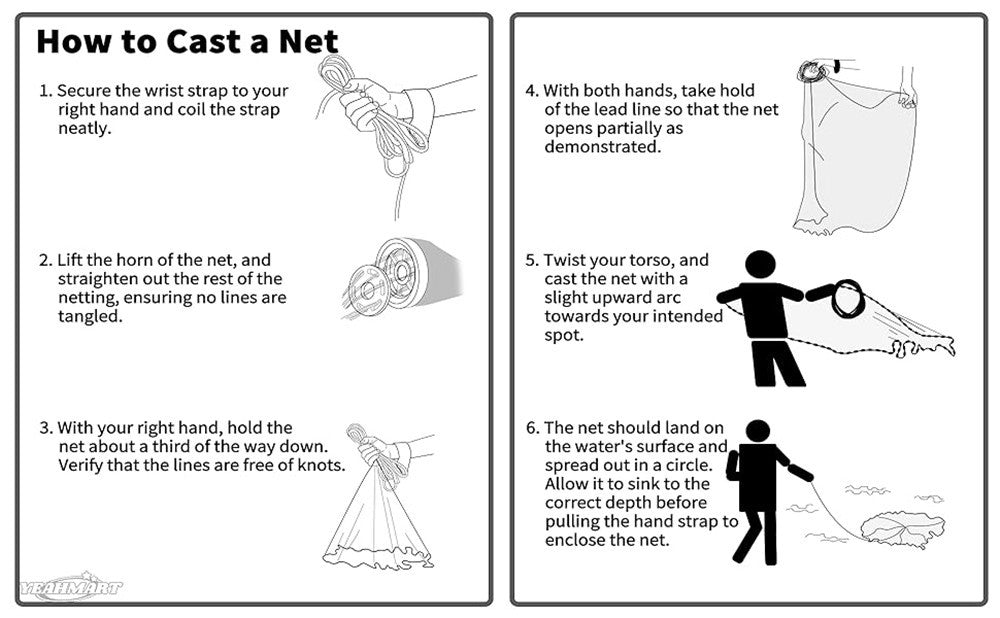 How to Cast a Net

1. Secure the wrist strap to your right hand and coil the strap neatly.

2. Lift the horn of the net, and straighten out the rest of the netting, ensuring no lines are tangled.

3. With your right hand, hold the net about a third of the way down. Verify that the lines are free of knots.

YEAHMART

4. With both hands, take hold of the lead line so that the net opens partially as demonstrated.

5. Twist your torso, and cast the net with a slight upward arc towards your intended spot.

6. The net should land on the water's surface and spread out in a circle. Allow it to sink to the correct depth before pulling the hand strap to enclose the net.