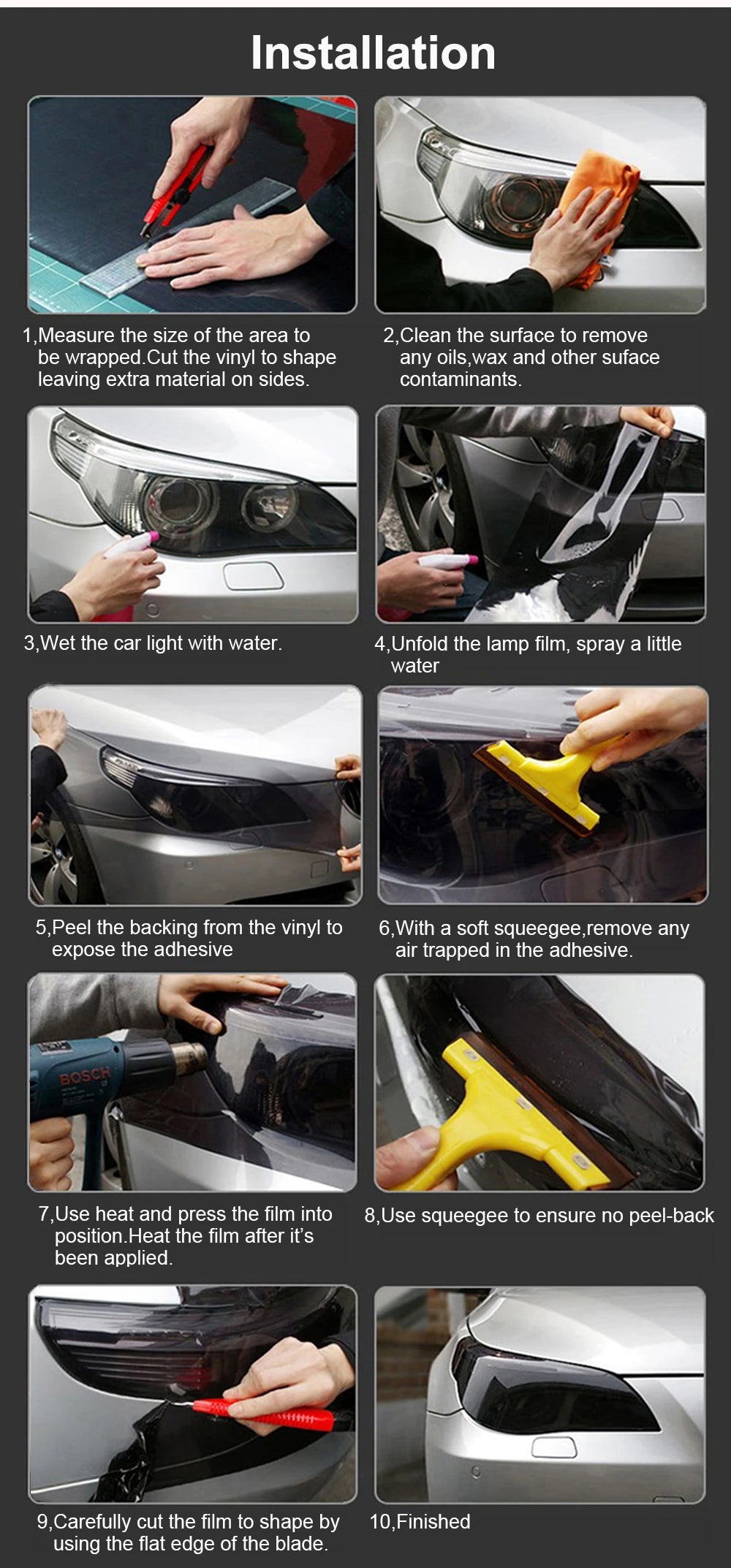 Installation

1,Measure the size of the area to be wrapped.Cut the vinyl to shape leaving extra material on sides.

2,Clean the surface to remove any oils,wax and other suface contaminants.

3,Wet the car light with water.

4,Unfold the lamp film, spray a little water

5,Peel the backing from the vinyl to expose the adhesive

6,With a soft squeegee,remove any air trapped in the adhesive.

BOSCH

7,Use heat and press the film into position.Heat the film after it's been applied.

8,Use squeegee to ensure no peel-back

9,Carefully cut the film to shape by using the flat edge of the blade.

10,Finished