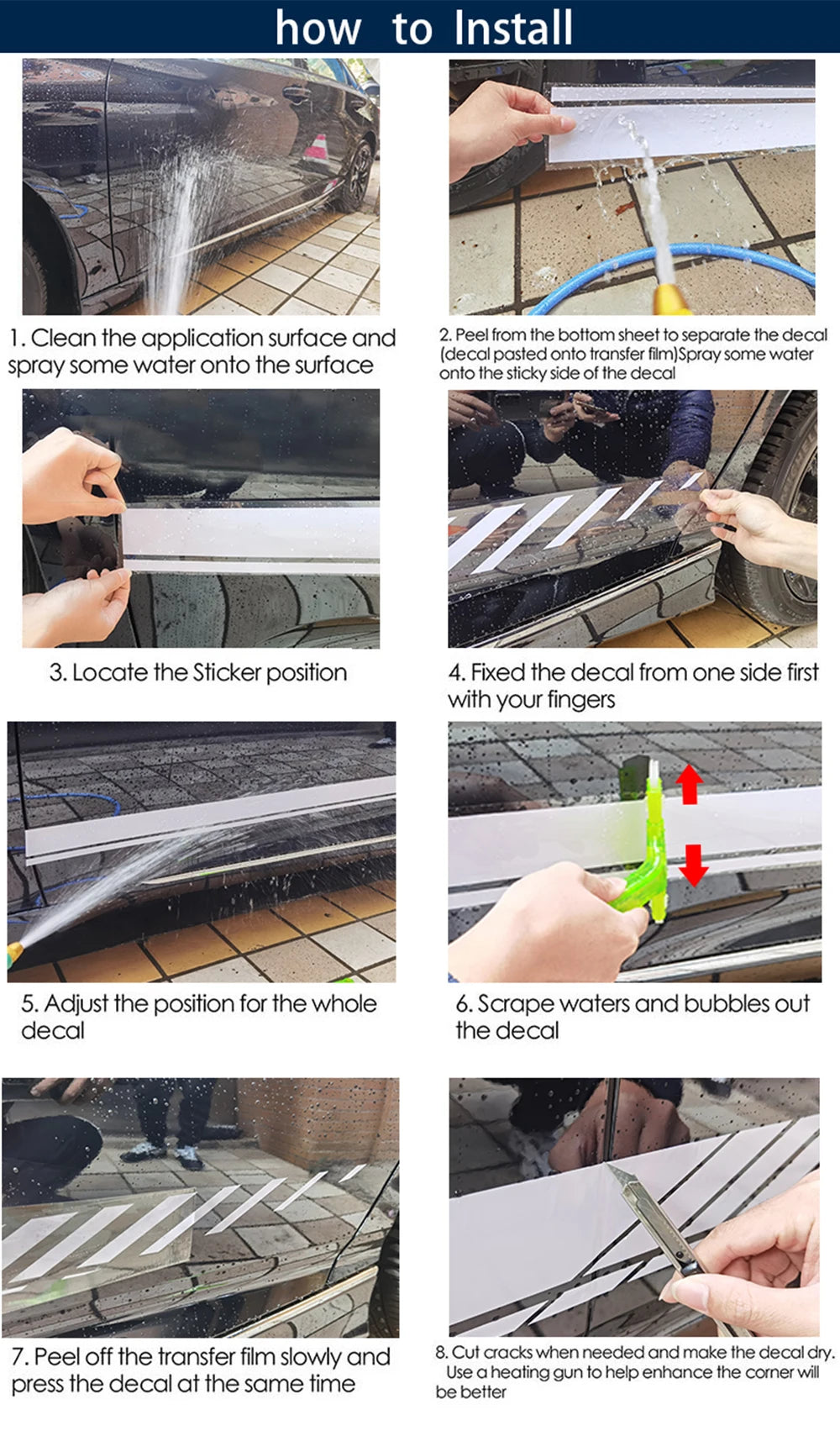 how to Install

1. Clean the application surface and spray some water onto the surface

2. Peel from the bottom sheet to separate the decal (decal pasted onto transfer film)Spray some water onto the sticky side of the decal

3. Locate the Sticker position

4. Fixed the decal from one side first with your fingers

5. Adjust the position for the whole decal

6. Scrape waters and bubbles out the decal

7. Peel off the transfer film slowly and press the decal at the same time

8. Cut cracks when needed and make the decal dry. Use a heating gun to help enhance the corner will be better